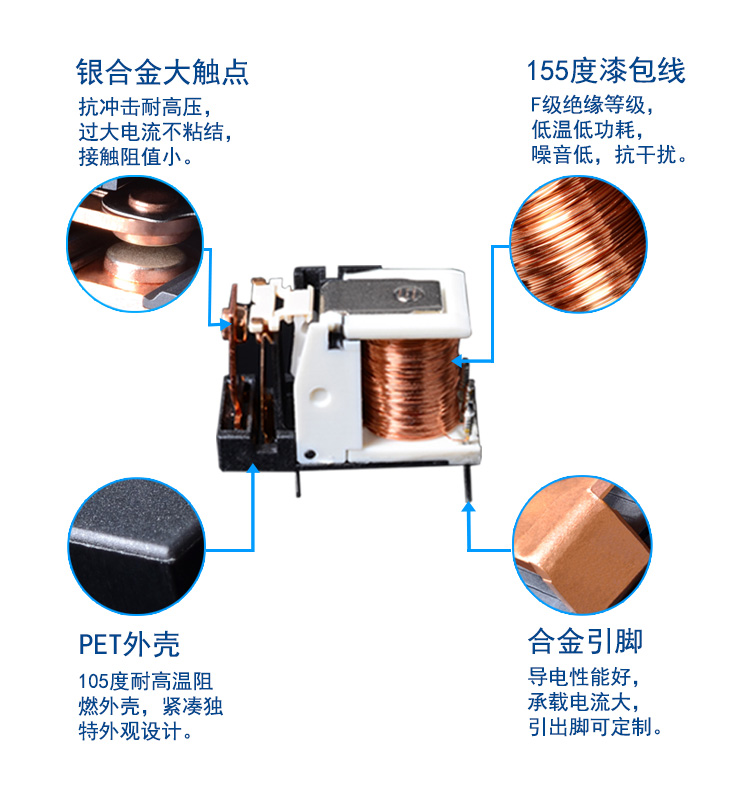 银合金大触点

抗冲击耐高压，过大电流不粘结，接触阻值小。

155度漆包线

F级绝缘等级，低温低功耗，噪音低，抗干扰。

PET外壳

105度耐高温阻燃外壳，紧凑独特外观设计。

合金引脚

导电性能好，承载电流大，引出脚可定制。