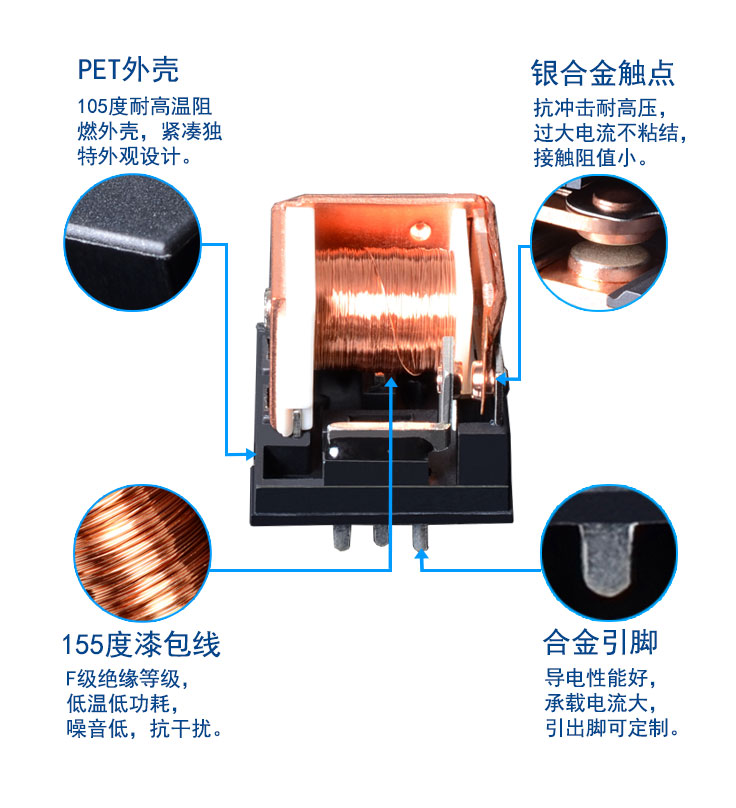 PET外壳

105度耐高温阻燃外壳，紧凑独特外观设计。

银合金触点

抗冲击耐高压，过大电流不粘结，接触阻值小。

155度漆包线

F级绝缘等级，低温低功耗，噪音低，抗干扰。

合金引脚

导电性能好，承载电流大，引出脚可定制。